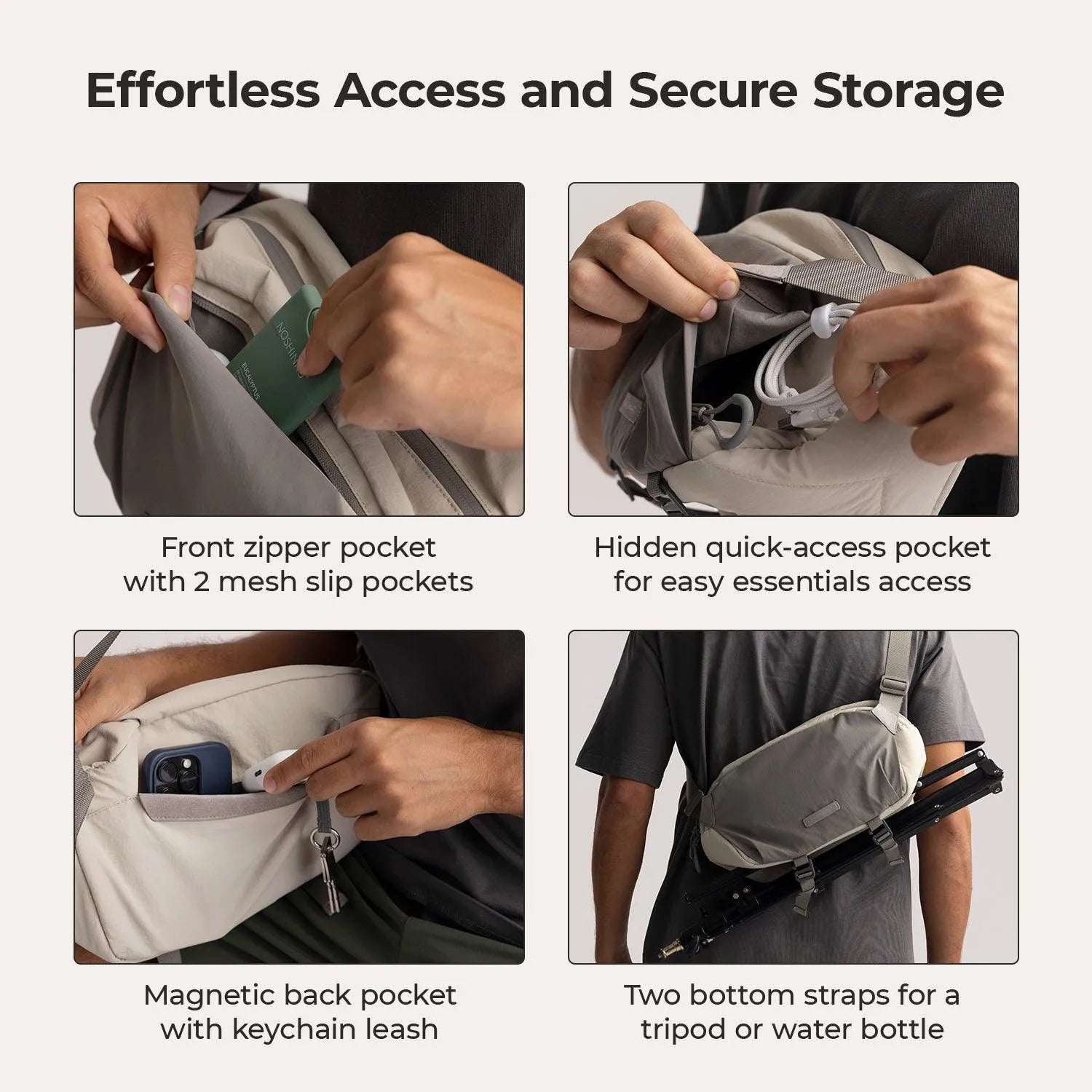 Effortless Access and Secure Storage

NOSHINKU

EUCALYPTUS

Front zipper pocket with 2 mesh slip pockets

Hidden quick-access pocket for easy essentials access

Magnetic back pocket with keychain leash

Two bottom straps for a tripod or water bottle