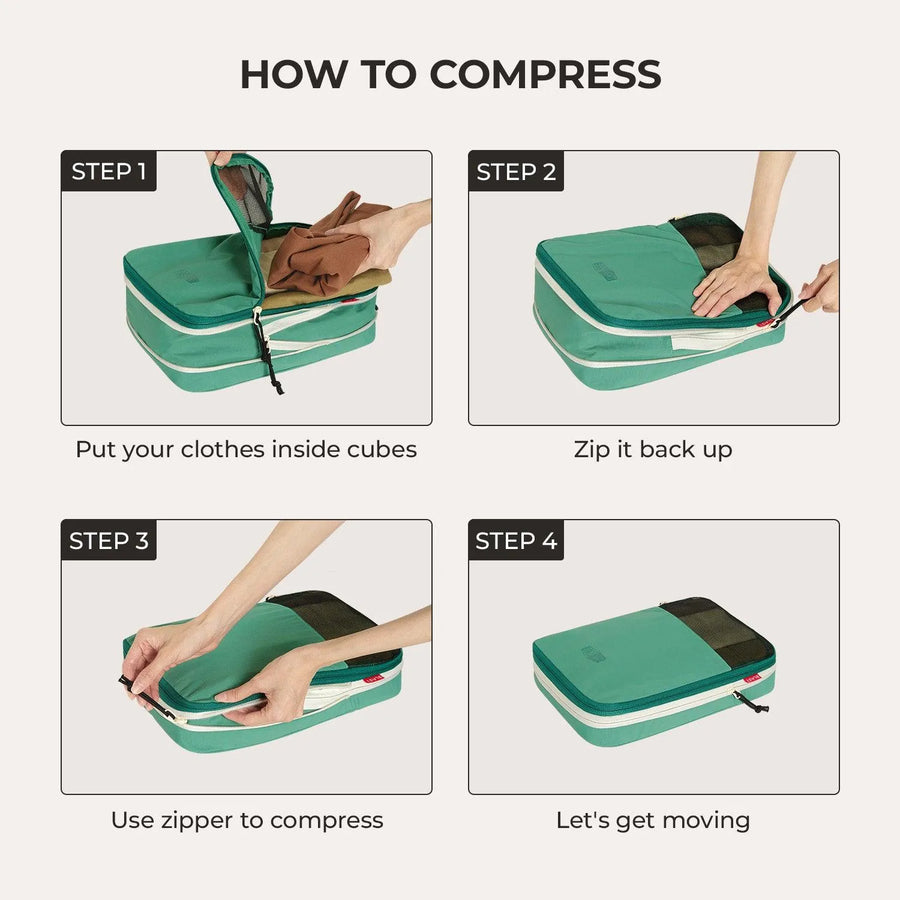 HOW TO COMPRESS

STEP 1

Put your clothes inside cubes

STEP 2

Zip it back up

STEP 3

Use zipper to compress

STEP 4

Let's get moving